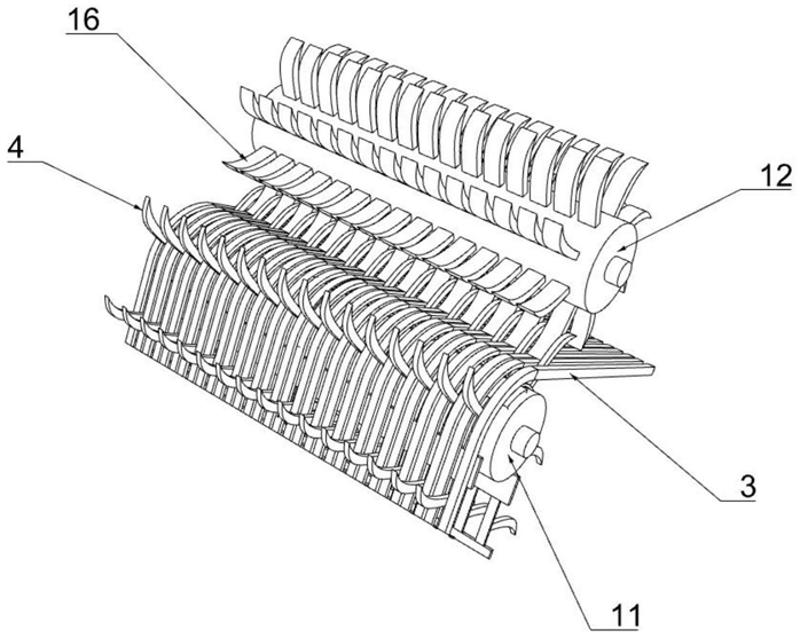 16
4
12
3
11